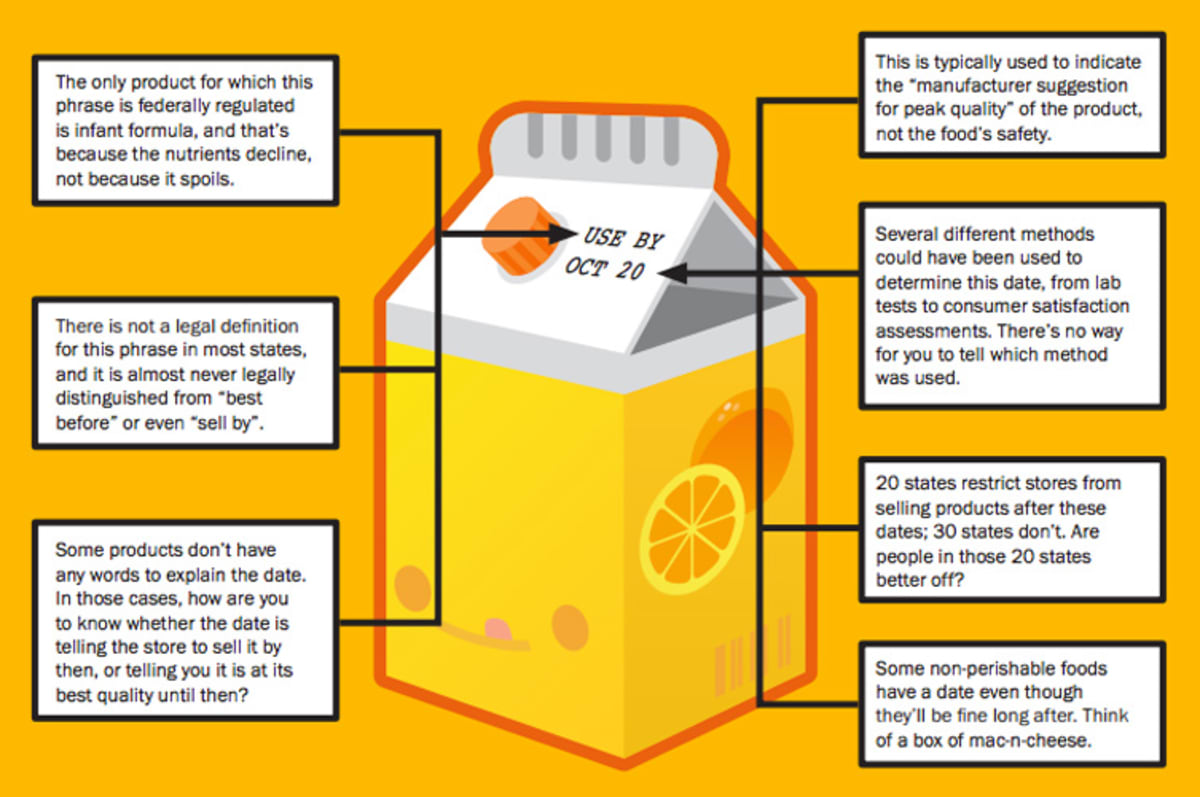 The only product for which this phrase is federally regulated is infant formula, and that's because the nutrients decline, not because it spoils.

There is not a legal definition for this phrase in most states, and it is almost never legally distinguished from "best before" or even "sell by".

Some products don't have any words to explain the date. In those cases, how are you to know whether the date is telling the store to sell it by then, or telling you it is at its best quality until then?

USE BY
OCT 20

This is typically used to indicate the "manufacturer suggestion for peak quality" of the product, not the food's safety.

Several different methods could have been used to determine this date, from lab tests to consumer satisfaction assessments. There's no way for you to tell which method was used.

20 states restrict stores from selling products after these dates; 30 states don't. Are people in those 20 states better off?

Some non-perishable foods have a date even though they'll be fine long after. Think of a box of mac-n-cheese.