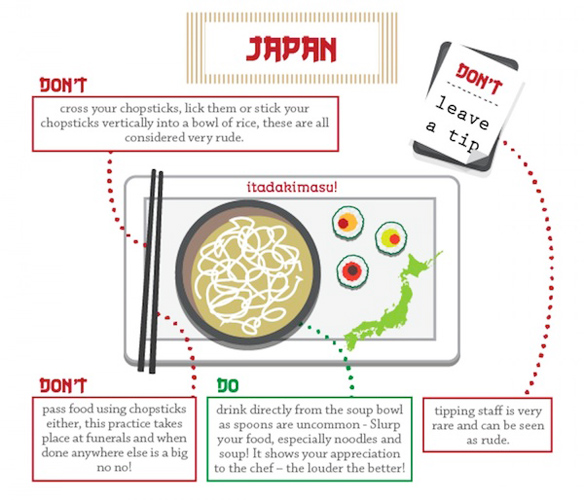 JAPAN

DON'T

cross your chopsticks, lick them or stick your chopsticks vertically into a bowl of rice, these are all considered very rude.

DON'T
leave a tip

itadakimasu!

DON'T

pass food using chopsticks either, this practice takes place at funerals and when done anywhere else is a big no no!

DO

drink directly from the soup bowl as spoons are uncommon - Slurp your food, especially noodles and soup! It shows your appreciation to the chef – the louder the better!

tipping staff is very rare and can be seen as rude.